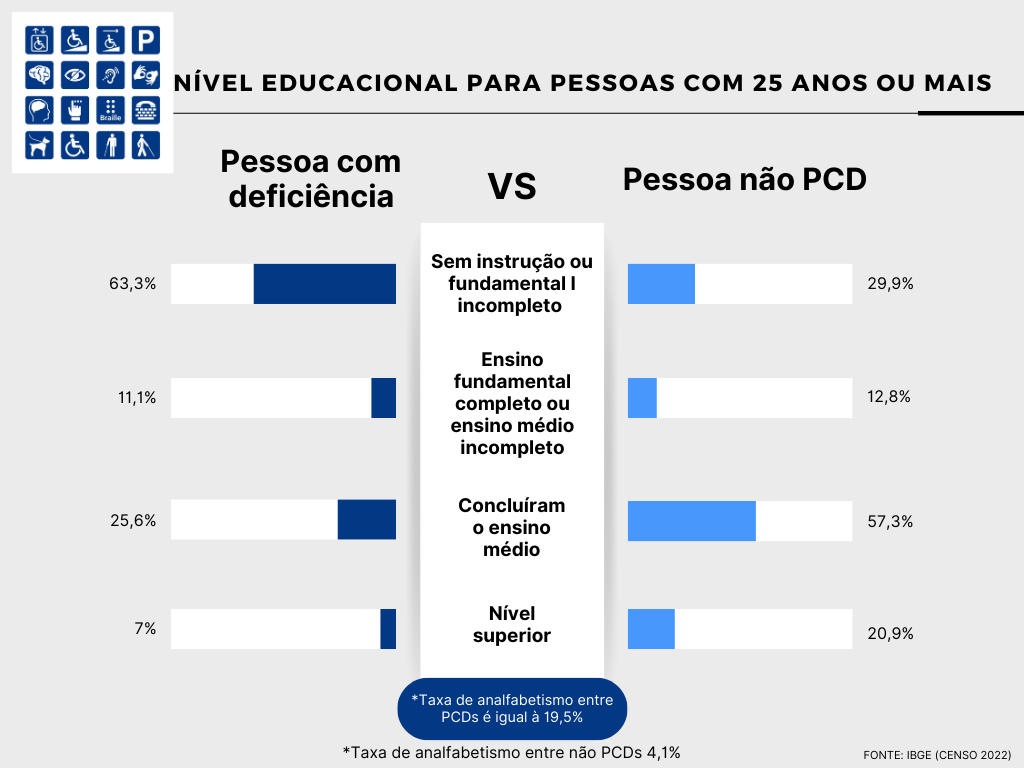 Braille

NÍVEL EDUCACIONAL PARA PESSOAS COM 25 ANOS OU MAIS

Pessoa com deficiência

VS

Pessoa não PCD

63,3%

Sem instrução ou fundamental I incompleto

29,9%

11,1%

Ensino fundamental completo ou ensino médio incompleto

12,8%

25,6%

Concluíram o ensino médio

57,3%

7%

Nível superior

20,9%

*Taxa de analfabetismo entre PCDs é igual à 19,5%

*Taxa de analfabetismo entre não PCDs 4,1%

FONTE: IBGE (CENSO 2022)